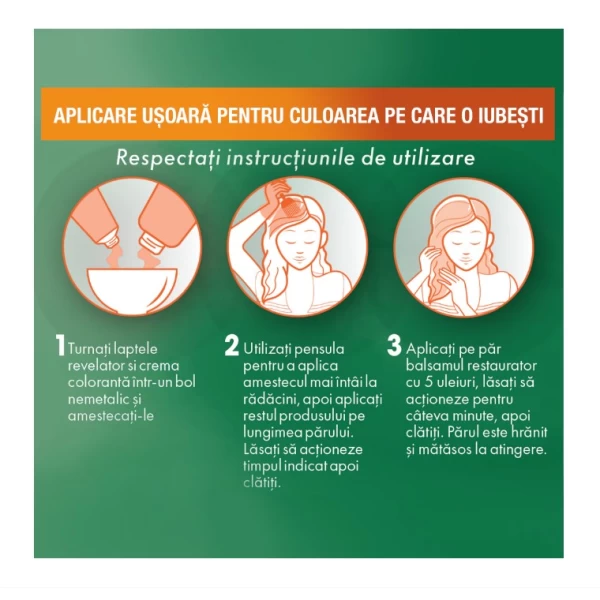 APLICARE UȘOARĂ PENTRU CULOAREA PE CARE O IUBEȘTI

Respectați instrucțiunile de utilizare

1 Turnați laptele revelator si crema colorantă într-un bol nemetalic și amestecați-le

2 Utilizați pensula pentru a aplica amestecul mai întâi la rădăcini, apoi aplicați restul produsului pe lungimea părului. Lăsați să acționeze timpul indicat apoi clătiți.

3 Aplicați pe păr balsamul restaurator cu 5 uleiuri, lăsați să acționeze pentru câteva minute, apoi clătiți. Părul este hrănit și mătăsos la atingere.