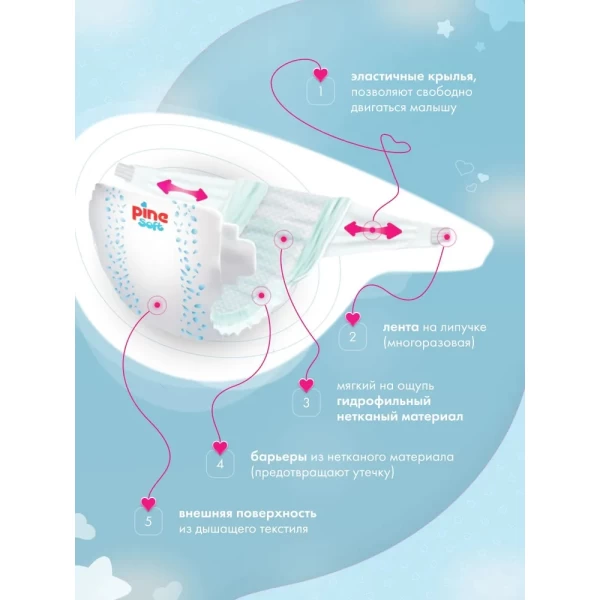 1 эластичные крылья, позволяют свободно двигаться малышу

Pine Soft

2 лента на липучке (многоразовая)

3 мягкий на ощупь гидрофильный нетканый материал

4 барьеры из нетканого материала (предотвращают утечку)

5 внешняя поверхность из дышащего текстиля