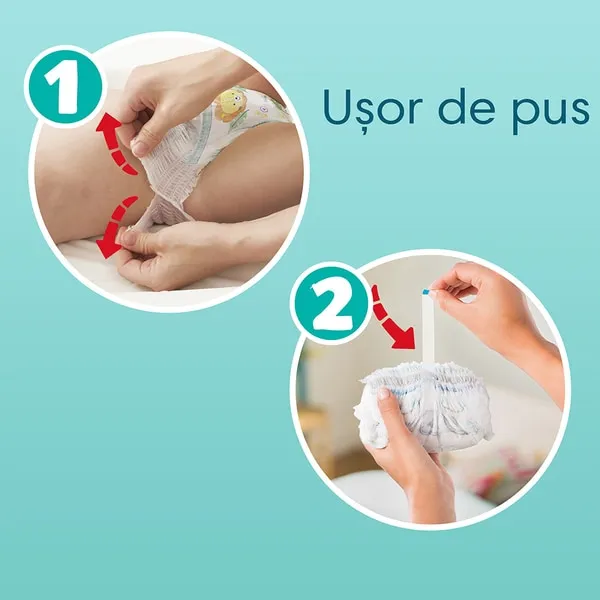 1

Ușor de pus

2