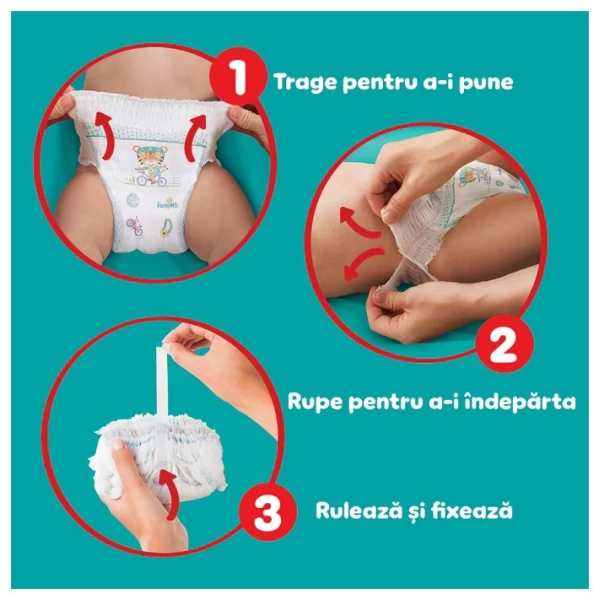 1 Trage pentru a-i pune

Pampers

2

Rupe pentru a-i îndepărta

3 Rulează și fixează