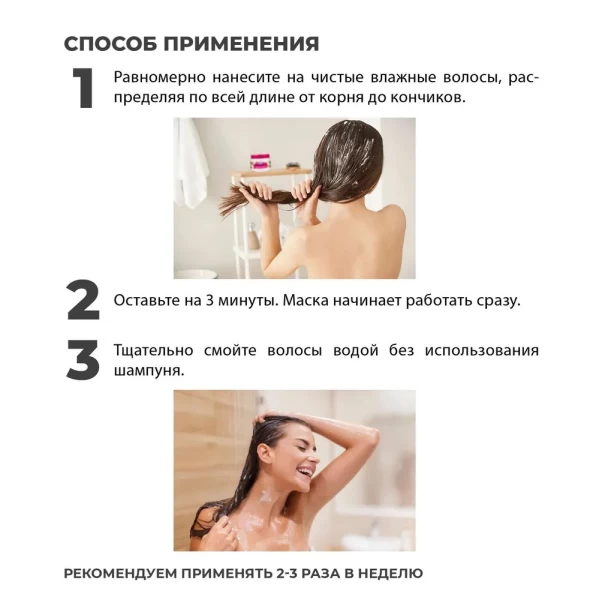 СПОСОБ ПРИМЕНЕНИЯ

1 Равномерно нанесите на чистые влажные волосы, распределяя по всей длине от корня до кончиков.

2 Оставьте на 3 минуты. Маска начинает работать сразу.

3 Тщательно смойте волосы водой без использования шампуня.

РЕКОМЕНДУЕМ ПРИМЕНЯТЬ 2-3 РАЗА В НЕДЕЛЮ