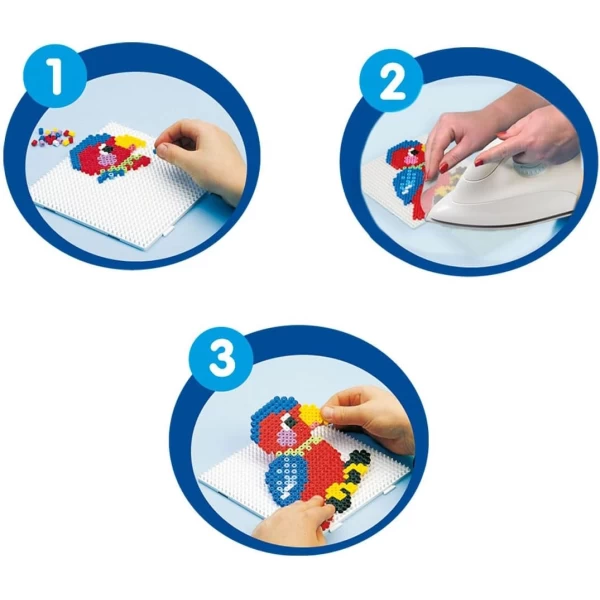 1

2

3