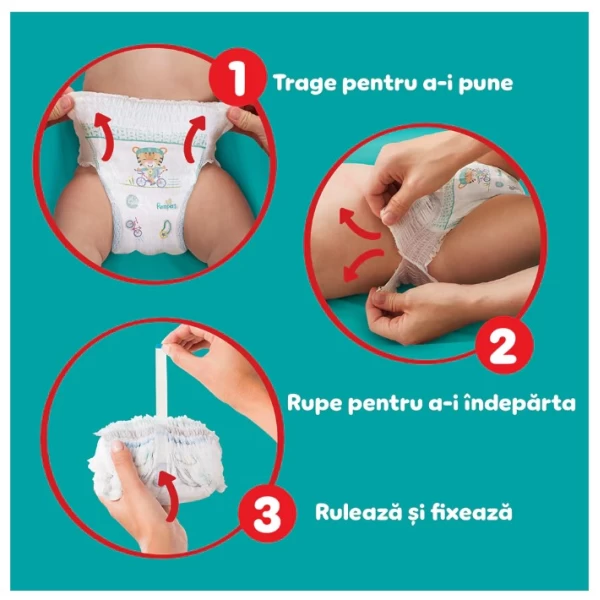 1 Trage pentru a-i pune

Pampers

2

Rupe pentru a-i îndepărta

3 Rulează și fixează