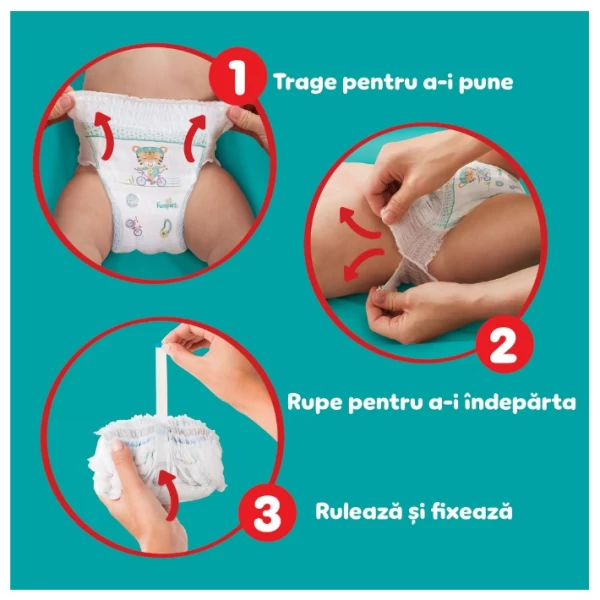 1 Trage pentru a-i pune

Pampers

2

Rupe pentru a-i îndepărta

3 Rulează și fixează