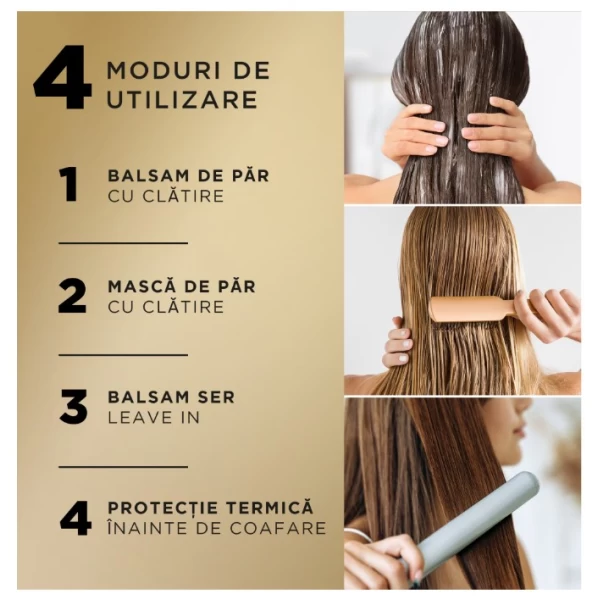 4 MODURI DE UTILIZARE

1 BALSAM DE PĂR
CU CLĂTIRE

2 MASCĂ DE PĂR
CU CLĂTIRE

3 BALSAM SER
LEAVE IN

4 PROTECȚIE TERMICĂ
ÎNAINTE DE COAFARE