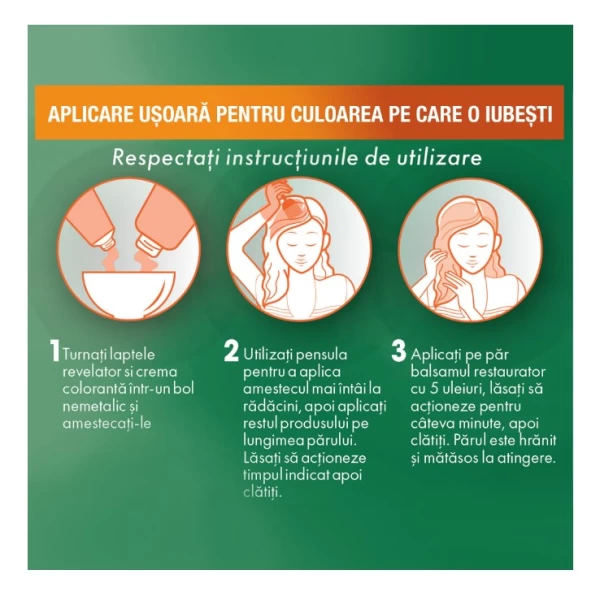 APLICARE UȘOARĂ PENTRU CULOAREA PE CARE O IUBEȘTI

Respectați instrucțiunile de utilizare

1 Turnați laptele revelator si crema colorantă într-un bol nemetalic și amestecați-le

2 Utilizați pensula pentru a aplica amestecul mai întâi la rădăcini, apoi aplicați restul produsului pe lungimea părului. Lăsați să acționeze timpul indicat apoi clătiți.

3 Aplicați pe păr balsamul restaurator cu 5 uleiuri, lăsați să acționeze pentru câteva minute, apoi clătiți. Părul este hrănit și mătăsos la atingere.