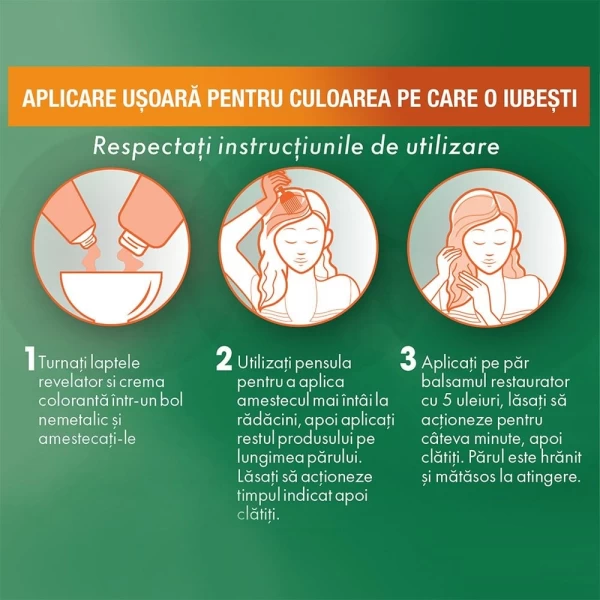 APLICARE UȘOARĂ PENTRU CULOAREA PE CARE O IUBEȘTI

Respectați instrucțiunile de utilizare

1 Turnați laptele revelator si crema colorantă într-un bol nemetalic și amestecați-le

2 Utilizați pensula pentru a aplica amestecul mai întâi la rădăcini, apoi aplicați restul produsului pe lungimea părului. Lăsați să acționeze timpul indicat apoi clătiți.

3 Aplicați pe păr balsamul restaurator cu 5 uleiuri, lăsați să acționeze pentru câteva minute, apoi clătiți. Părul este hrănit și mătăsos la atingere.