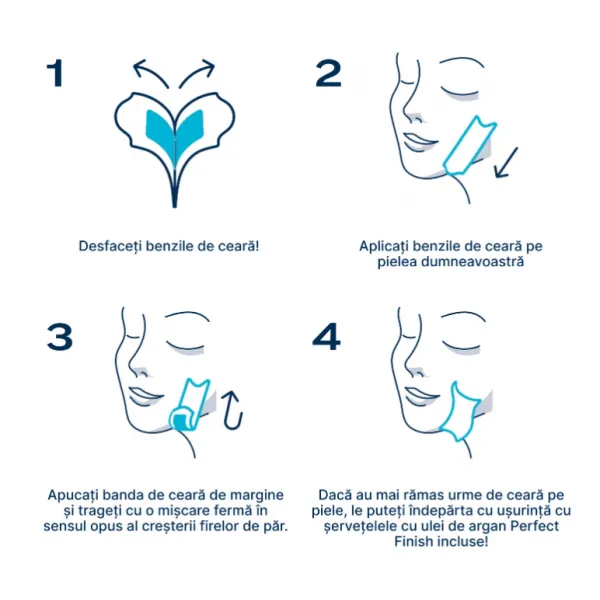 1

Desfaceți benzile de ceară!

2

Aplicați benzile de ceară pe pielea dumneavoastră

3

Apucați banda de ceară de margine și trageți cu o mișcare fermă în sensul opus al creșterii firelor de păr.

4

Dacă au mai rămas urme de ceară pe piele, le puteți îndepărta cu ușurință cu șervețelele cu ulei de argan Perfect Finish incluse!