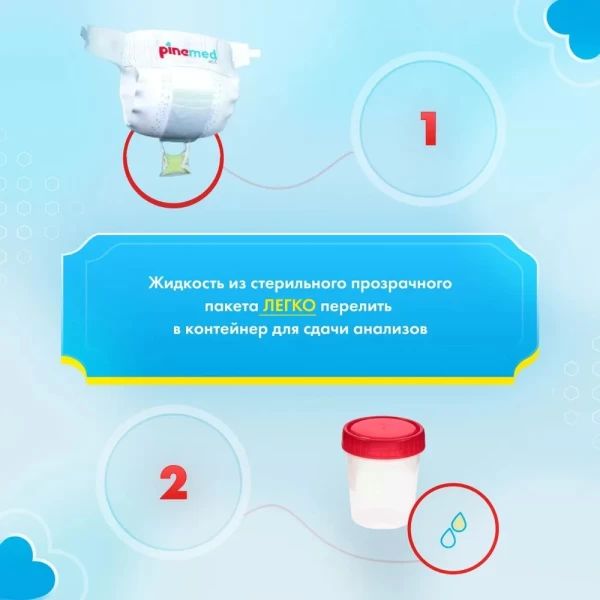 pinemed

1

Жидкость из стерильного прозрачного пакета ЛЕГКО перелить в контейнер для сдачи анализов

2