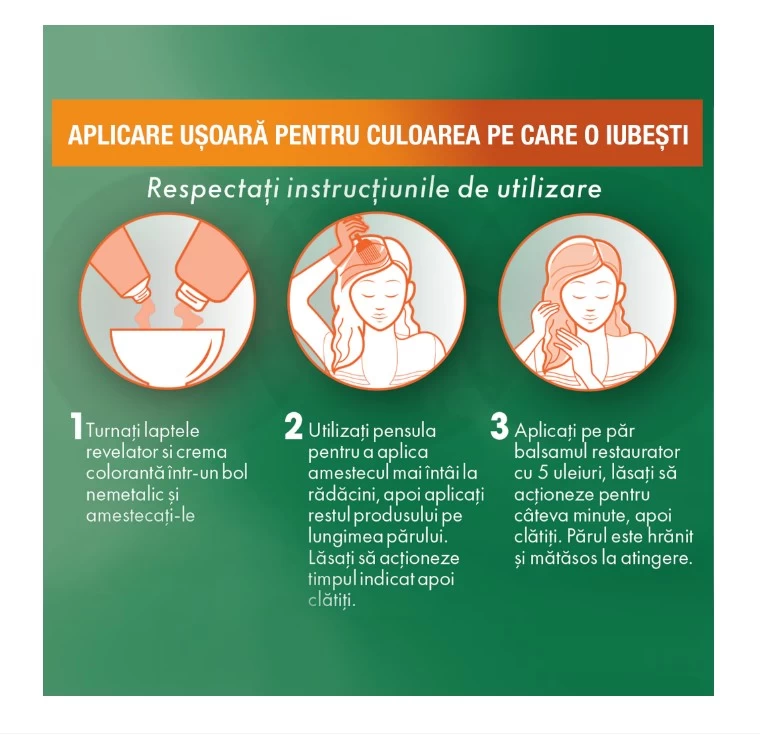 APLICARE UȘOARĂ PENTRU CULOAREA PE CARE O IUBEȘTI

Respectați instrucțiunile de utilizare

1 Turnați laptele revelator si crema colorantă într-un bol nemetalic și amestecați-le

2 Utilizați pensula pentru a aplica amestecul mai întâi la rădăcini, apoi aplicați restul produsului pe lungimea părului. Lăsați să acționeze timpul indicat apoi clătiți.

3 Aplicați pe păr balsamul restaurator cu 5 uleiuri, lăsați să acționeze pentru câteva minute, apoi clătiți. Părul este hrănit și mătăsos la atingere.