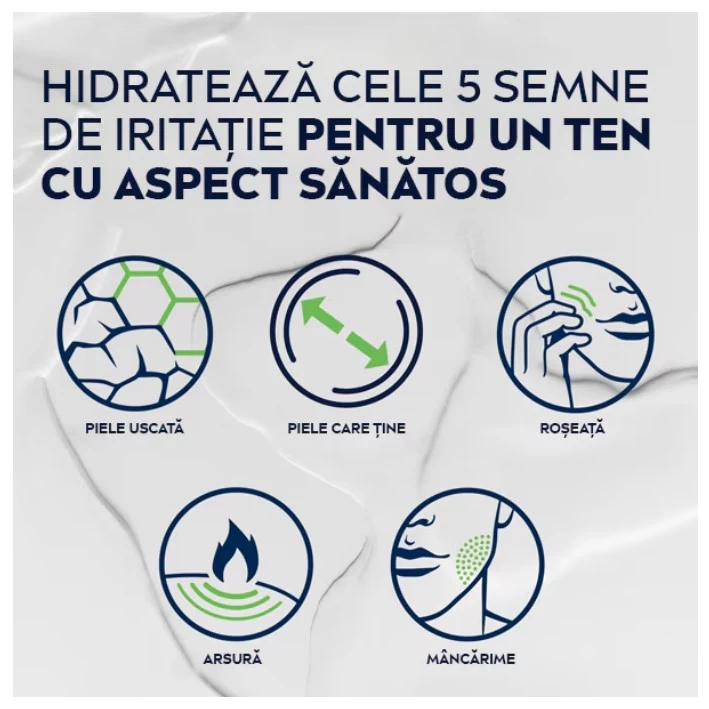 HIDRATEAZĂ CELE 5 SEMNE DE IRITAȚIE PENTRU UN TEN CU ASPECT SĂNĂTOS

PIELE USCATĂ

PIELE CARE ȚINE

ROȘEAȚĂ

ARSURĂ

MÂNCĂRIME