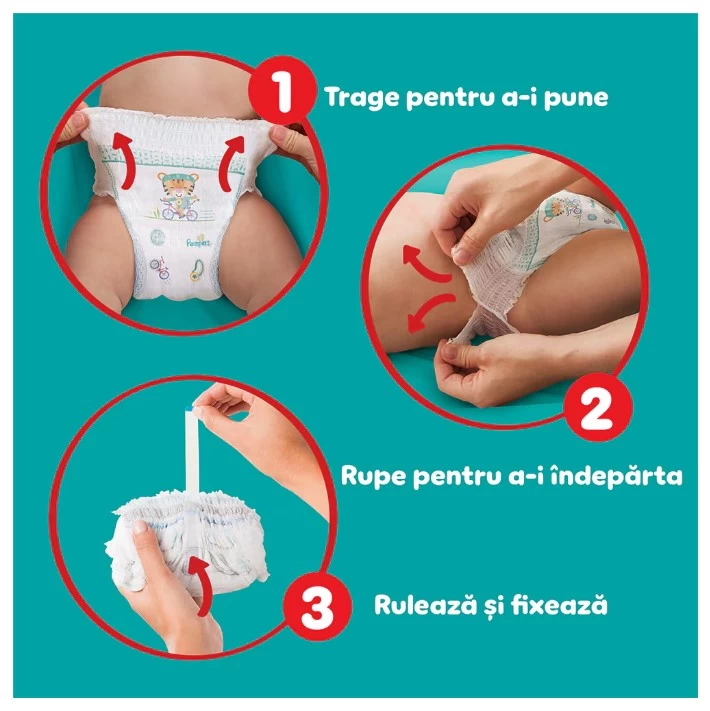 1
Trage pentru a-i pune

Pampers

2
Rupe pentru a-i îndepărta

3
Rulează și fixează