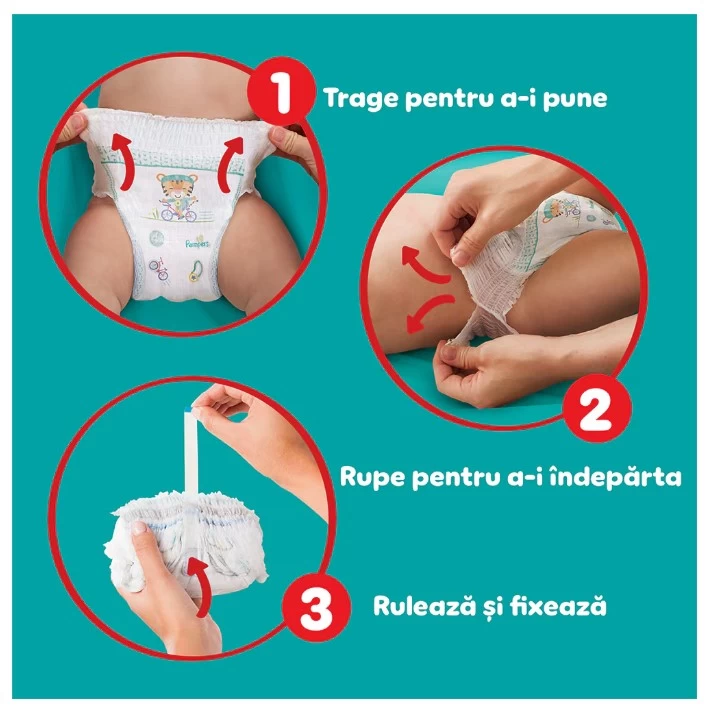 1 Trage pentru a-i pune

Pampers

2

Rupe pentru a-i îndepărta

3 Rulează și fixează