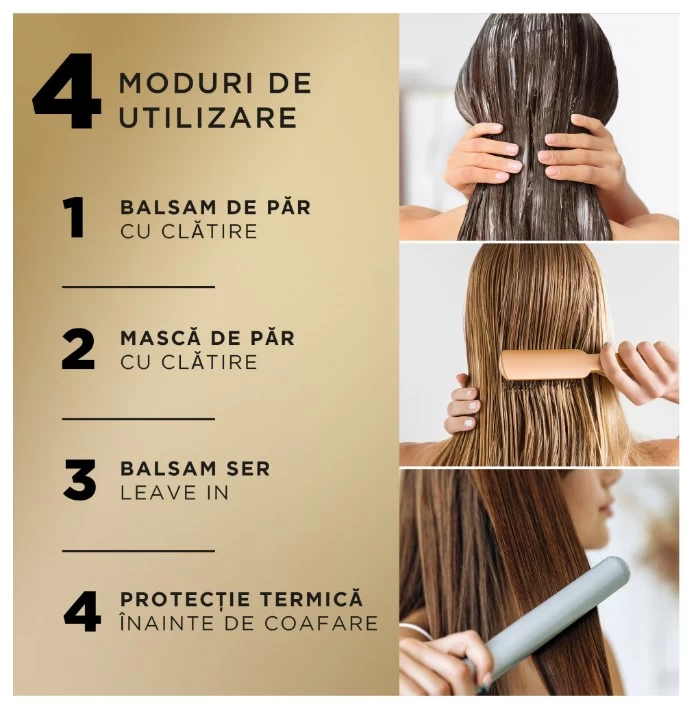 4 MODURI DE UTILIZARE

1 BALSAM DE PĂR
CU CLĂTIRE

2 MASCĂ DE PĂR
CU CLĂTIRE

3 BALSAM SER
LEAVE IN

4 PROTECȚIE TERMICĂ
ÎNAINTE DE COAFARE