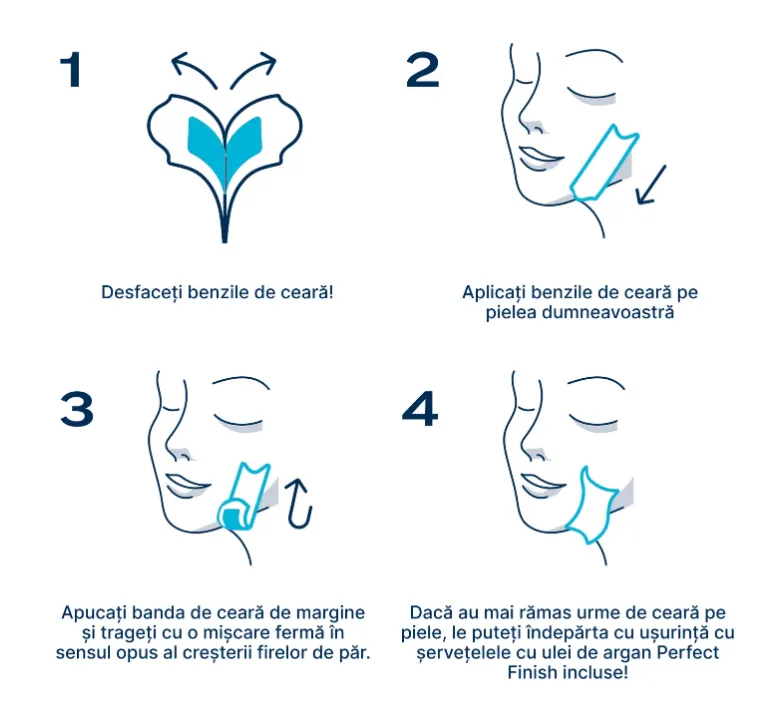 1

Desfaceți benzile de ceară!

2

Aplicați benzile de ceară pe pielea dumneavoastră

3

Apucați banda de ceară de margine și trageți cu o mișcare fermă în sensul opus al creșterii firelor de păr.

4

Dacă au mai rămas urme de ceară pe piele, le puteți îndepărta cu ușurință cu șervețelele cu ulei de argan Perfect Finish incluse!